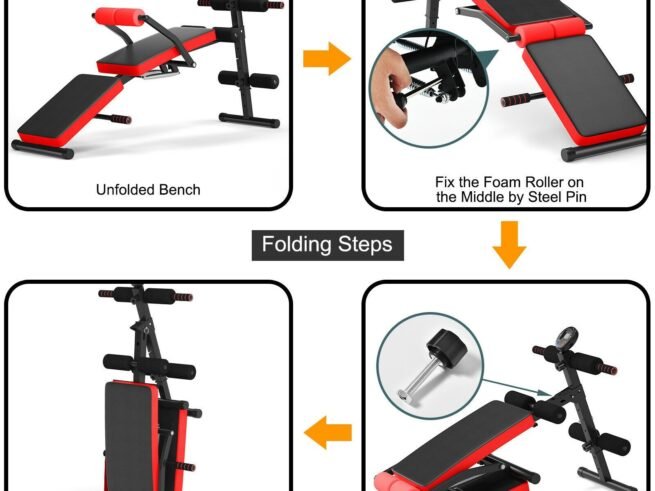 Unfolded Bench

Fix the Foam Roller on the Middle by Steel Pin

Folding Steps