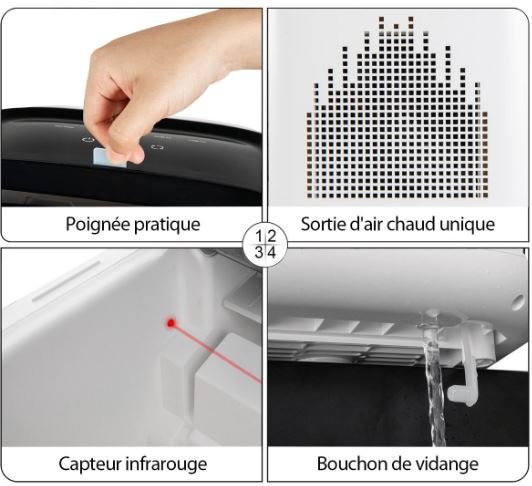 Poignée pratique

Sortie d'air chaud unique

1 2
3 4

Capteur infrarouge

Bouchon de vidange