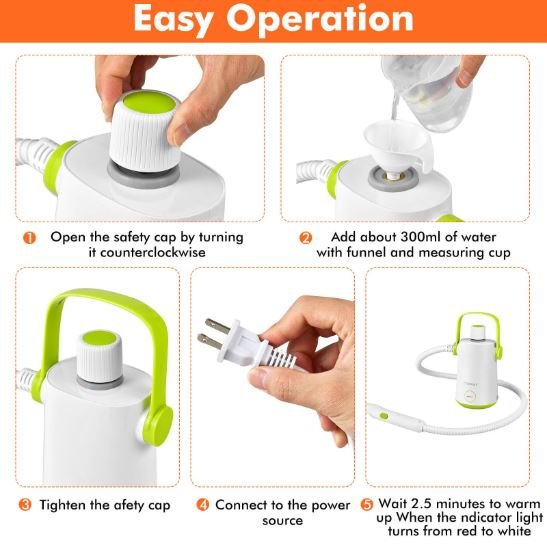 Easy Operation

1 Open the safety cap by turning it counterclockwise

2 Add about 300ml of water with funnel and measuring cup

3 Tighten the afety cap

4 Connect to the power source

5 Wait 2.5 minutes to warm up When the ndicator light turns from red to white