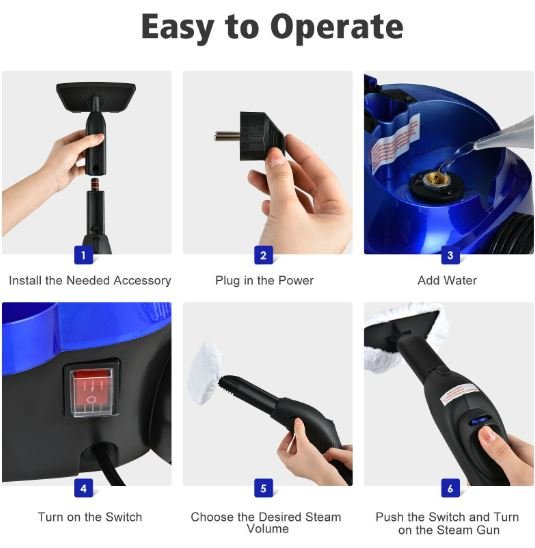 Easy to Operate

1
Install the Needed Accessory

2
Plug in the Power

3
Add Water

4
Turn on the Switch

5
Choose the Desired Steam Volume

6
Push the Switch and Turn on the Steam Gun