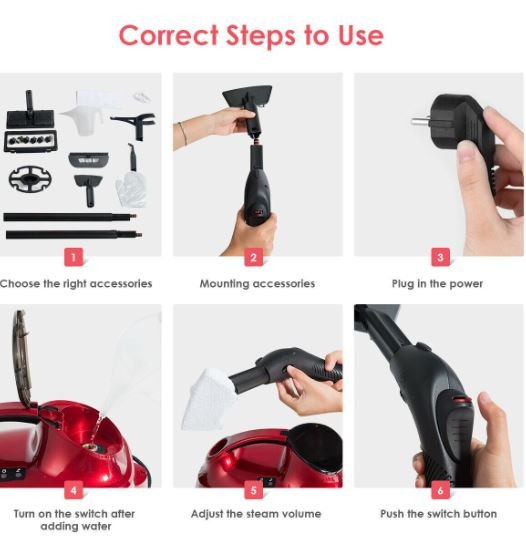 Correct Steps to Use

1
Choose the right accessories

2
Mounting accessories

3
Plug in the power

4
Turn on the switch after adding water

5
Adjust the steam volume

6
Push the switch button